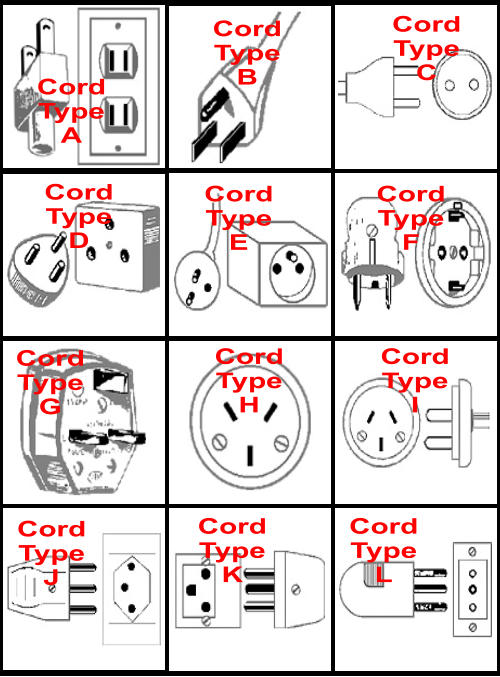 Cord Type A

Cord Type B

Cord Type C

Cord Type D

Cord Type E

Cord Type F

Cord Type G

Cord Type H

Cord Type I

Cord Type J

Cord Type K

Cord Type L